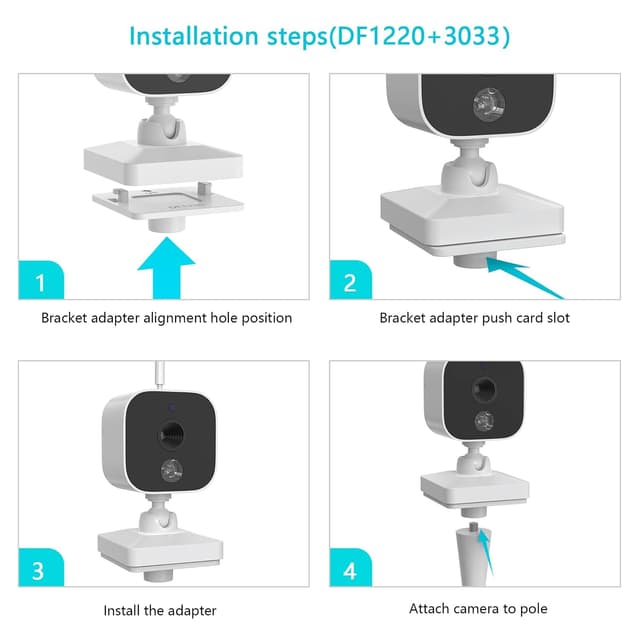 Installation steps(DF1220+3033)

1

Bracket adapter alignment hole position

2

Bracket adapter push card slot

3

Install the adapter

4

Attach camera to pole