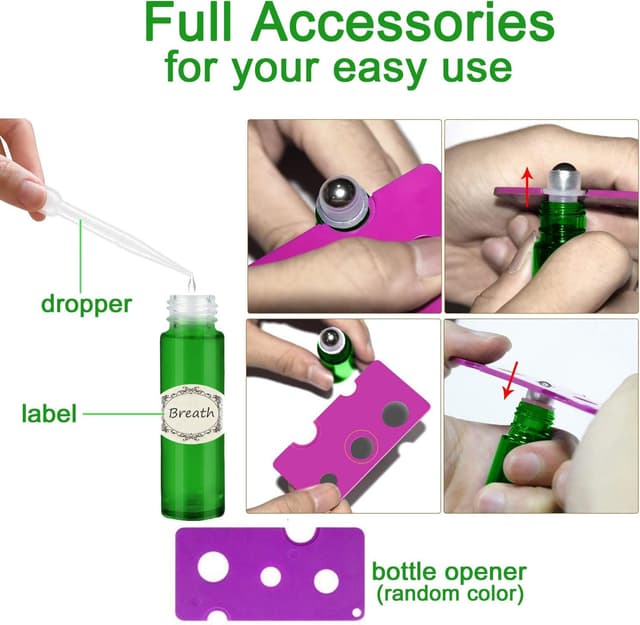 Full Accessories
for your easy use

dropper

label

Breath

bottle opener
(random color)