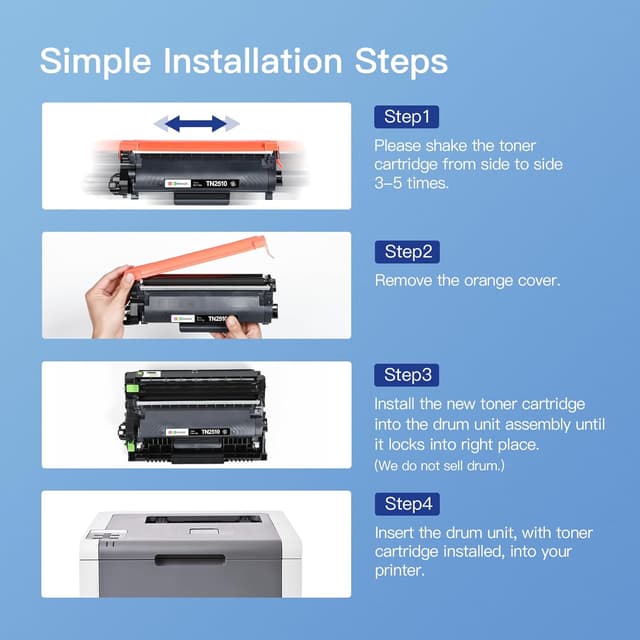 Simple Installation Steps

TN2510

Step1

Please shake the toner cartridge from side to side 3–5 times.

TN2510

Step2

Remove the orange cover.

TN2510

Step3

Install the new toner cartridge into the drum unit assembly until it locks into right place.

(We do not sell drum.)

Step4

Insert the drum unit, with toner cartridge installed, into your printer.