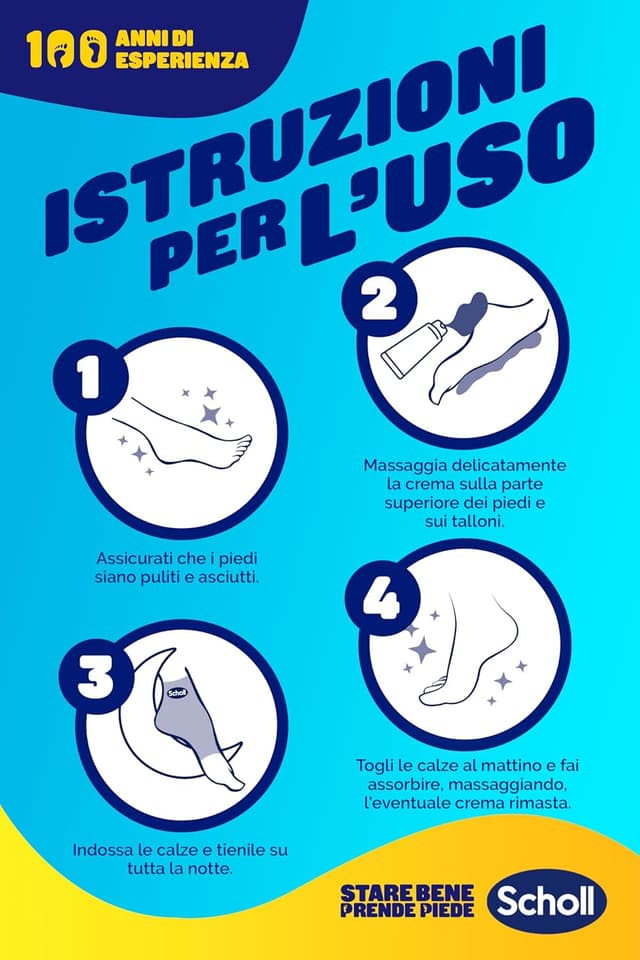 100 ANNI DI ESPERIENZA

ISTRUZIONI PER L'USO

1

Assicurati che i piedi siano puliti e asciutti.

2

Massaggia delicatamente la crema sulla parte superiore dei piedi e sui talloni.

3

Scholl

Indossa le calze e tienile su tutta la notte.

4

Togli le calze al mattino e fai assorbire, massaggiando, l'eventuale crema rimasta.

STARE BENE PRENDE PIEDE

Scholl