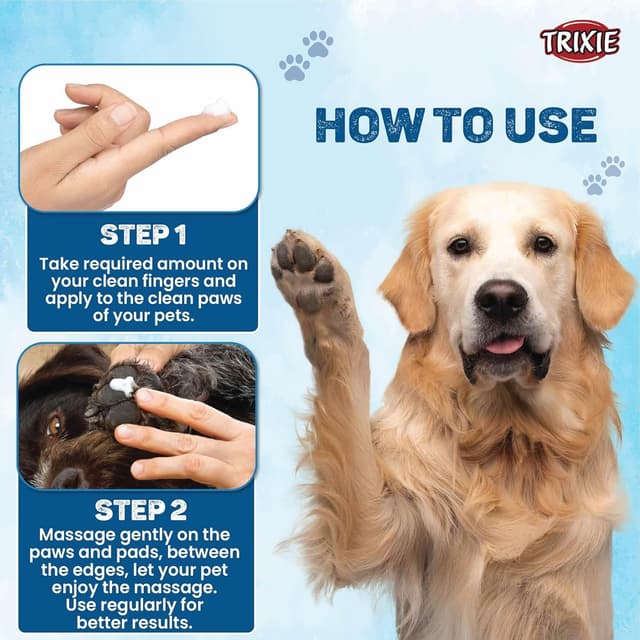 TRIXIE

HOW TO USE

STEP 1
Take required amount on your clean fingers and apply to the clean paws of your pets.

STEP 2
Massage gently on the paws and pads, between the edges, let your pet enjoy the massage. Use regularly for better results.