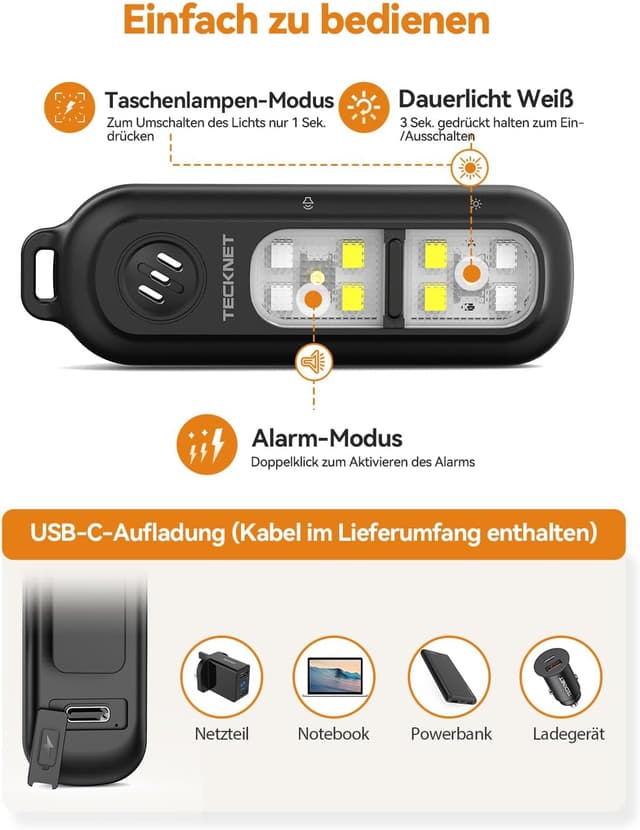 Einfach zu bedienen

Taschenlampen-Modus
Zum Umschalten des Lichts nur 1 Sek. drücken

Dauerlicht Weiß
3 Sek. gedrückt halten zum Ein-/Ausschalten

TECKNET

Alarm-Modus
Doppelklick zum Aktivieren des Alarms

USB-C-Aufladung (Kabel im Lieferumfang enthalten)

Netzteil

Notebook

Powerbank

Ladegerät