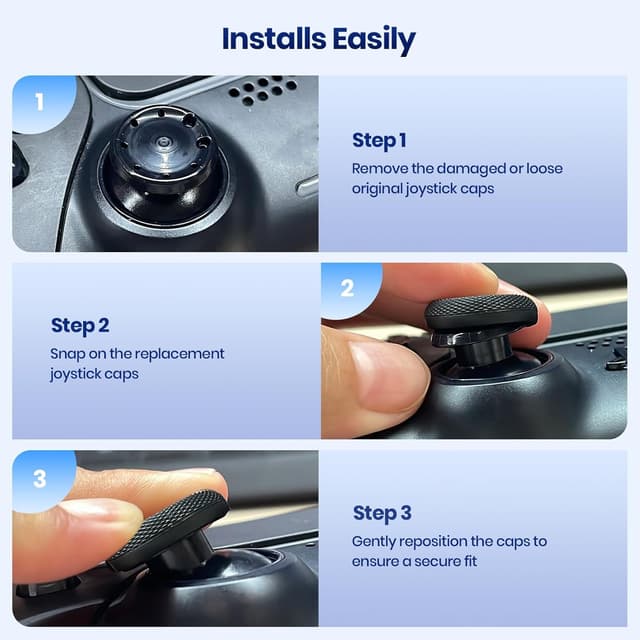 Installs Easily

1

Step 1
Remove the damaged or loose original joystick caps

Step 2
Snap on the replacement joystick caps

2

3

Step 3
Gently reposition the caps to ensure a secure fit