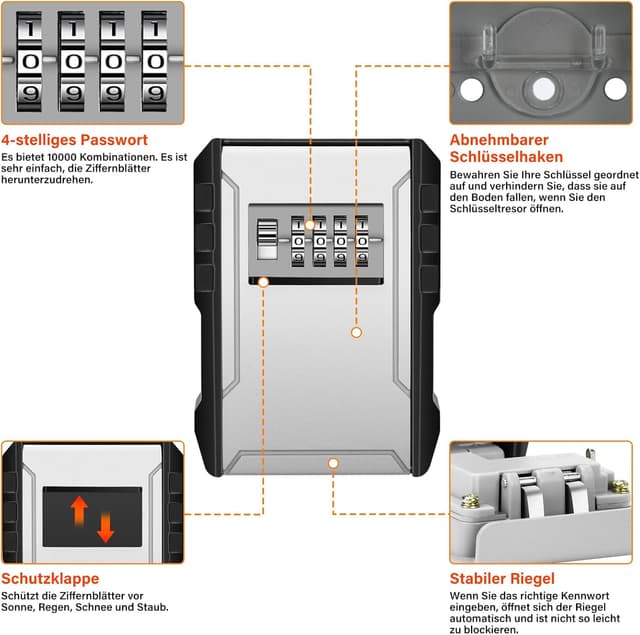 1 1 1 1
0 0 0 0
9 9 9 9

4-stelliges Passwort
Es bietet 10000 Kombinationen. Es ist sehr einfach, die Ziffernblätter herunterzudrehen.

Abnehmbarer Schlüsselhaken
Bewahren Sie Ihre Schlüssel geordnet auf und verhindern Sie, dass sie auf den Boden fallen, wenn Sie den Schlüsseltresor öffnen.

1 1 1 1
0 0 0 0
9 9 9 9

Schutzklappe
Schützt die Ziffernblätter vor Sonne, Regen, Schnee und Staub.

Stabiler Riegel
Wenn Sie das richtige Kennwort eingeben, öffnet sich der Riegel automatisch und ist nicht so leicht zu blockieren.