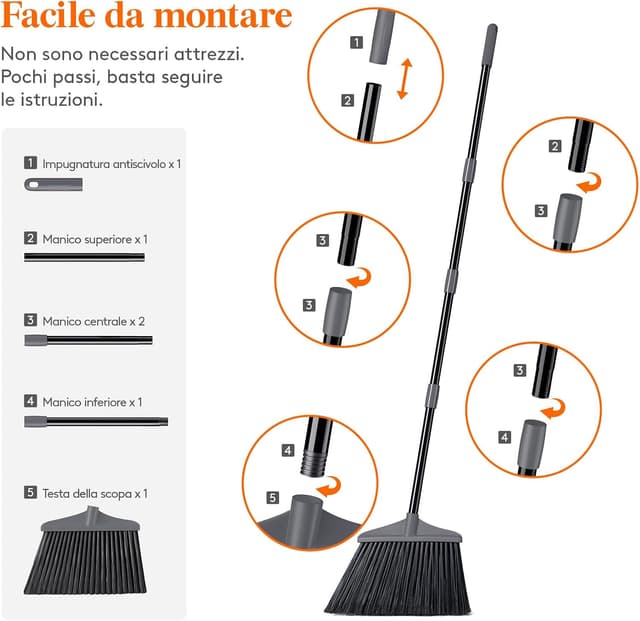 Facile da montare

Non sono necessari attrezzi. Pochi passi, basta seguire le istruzioni.

1 Impugnatura antiscivolo x 1

2 Manico superiore x 1

3 Manico centrale x 2

4 Manico inferiore x 1

5 Testa della scopa x 1

1
2

2
3

3
3

3
4

4
5