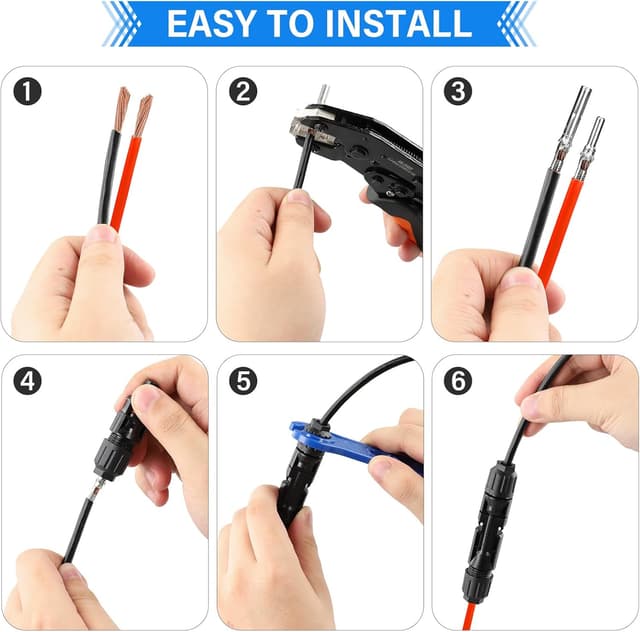 EASY TO INSTALL

1

2

3

4

5

6