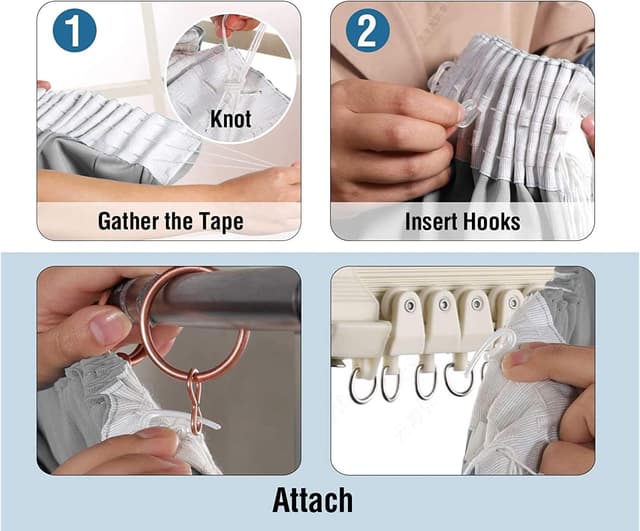 1

Knot

Gather the Tape

2

Insert Hooks

Attach