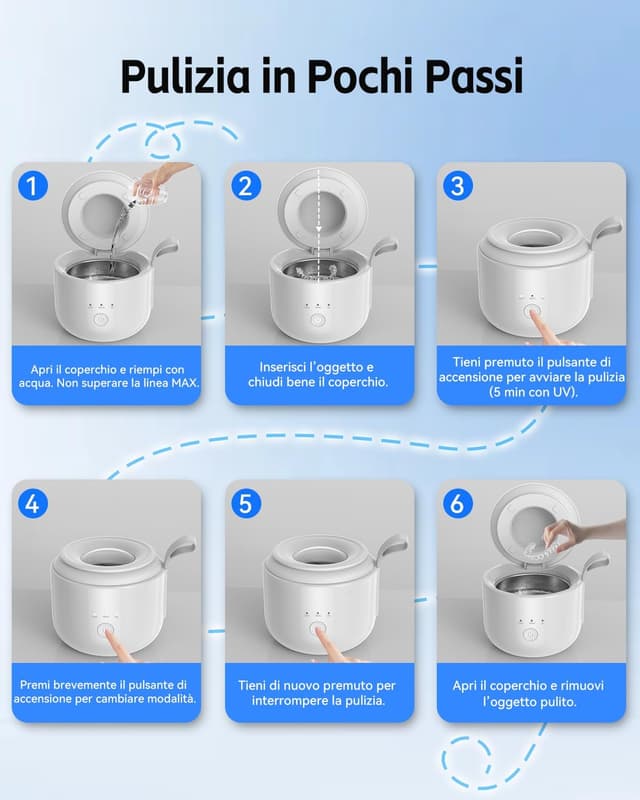 Pulizia in Pochi Passi

1

Apri il coperchio e riempi con acqua. Non superare la linea MAX.

2

Inserisci l'oggetto e chiudi bene il coperchio.

3

Tieni premuto il pulsante di accensione per avviare la pulizia (5 min con UV).

4

Premi brevemente il pulsante di accensione per cambiare modalità.

5

Tieni di nuovo premuto per interrompere la pulizia.

6

Apri il coperchio e rimuovi l'oggetto pulito.