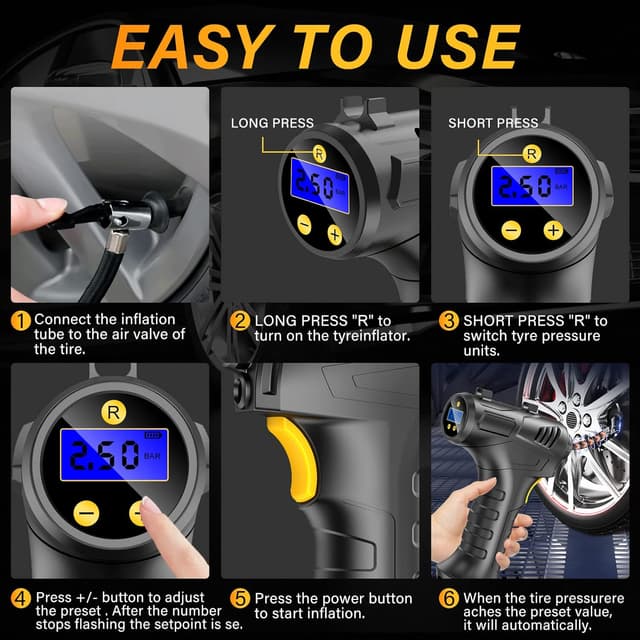 EASY TO USE

LONG PRESS

R

2.50

BAR

−

+

SHORT PRESS

R

2.50

BAR

−

+

1 Connect the inflation tube to the air valve of the tire.

2 LONG PRESS "R" to turn on the tyreinflator.

3 SHORT PRESS "R" to switch tyre pressure units.

R

2.50

BAR

−

4 Press +/- button to adjust the preset . After the number stops flashing the setpoint is se.

5 Press the power button to start inflation.

6 When the tire pressurere aches the preset value, it will automatically.