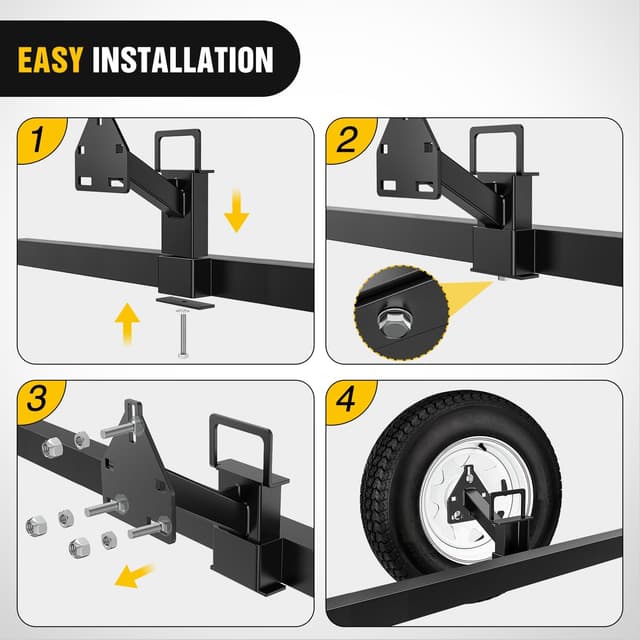 EASY INSTALLATION

1

2

3

4