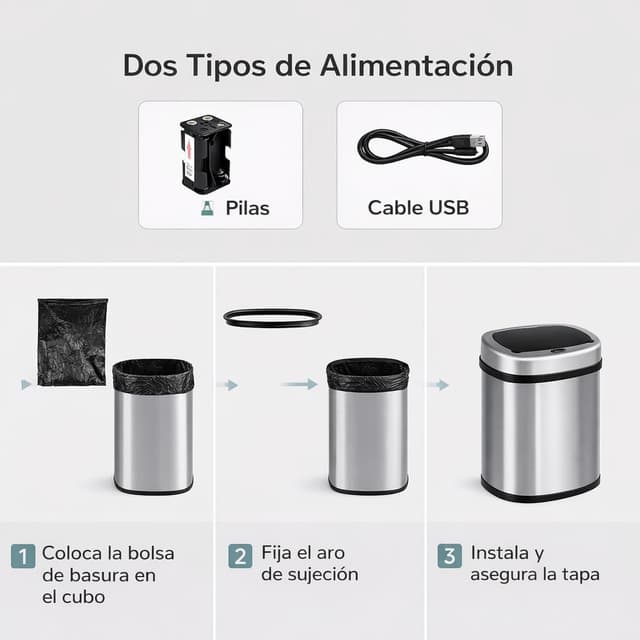 Dos Tipos de Alimentación

Pilas

Cable USB

1 Coloca la bolsa de basura en el cubo

2 Fija el aro de sujeción

3 Instala y asegura la tapa