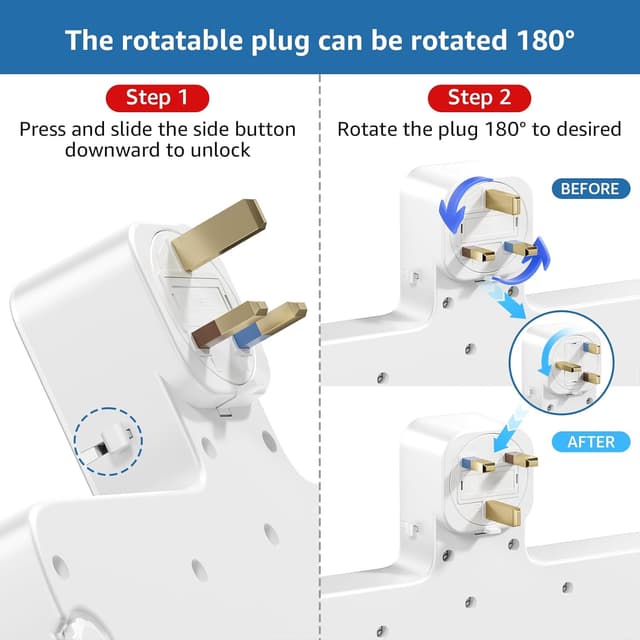 The rotatable plug can be rotated 180°

Step 1
Press and slide the side button downward to unlock

Step 2
Rotate the plug 180° to desired

BEFORE

AFTER