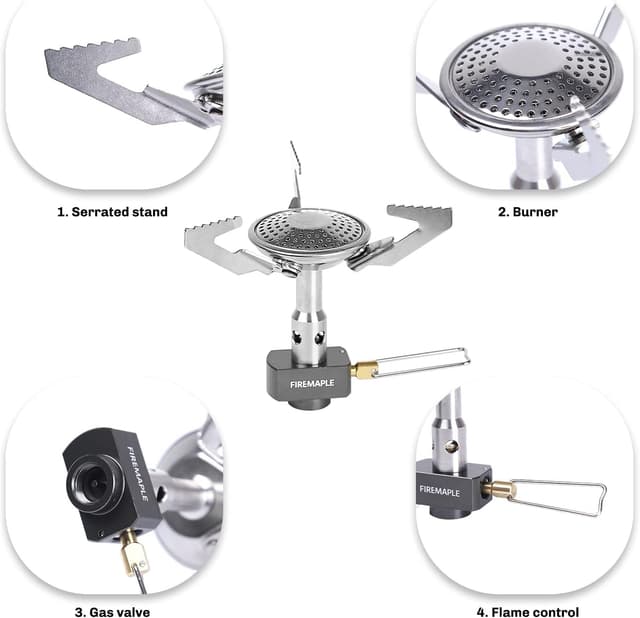 1. Serrated stand

2. Burner

FIREMAPLE

FIREMAPLE

FIREMAPLE

3. Gas valve

4. Flame control