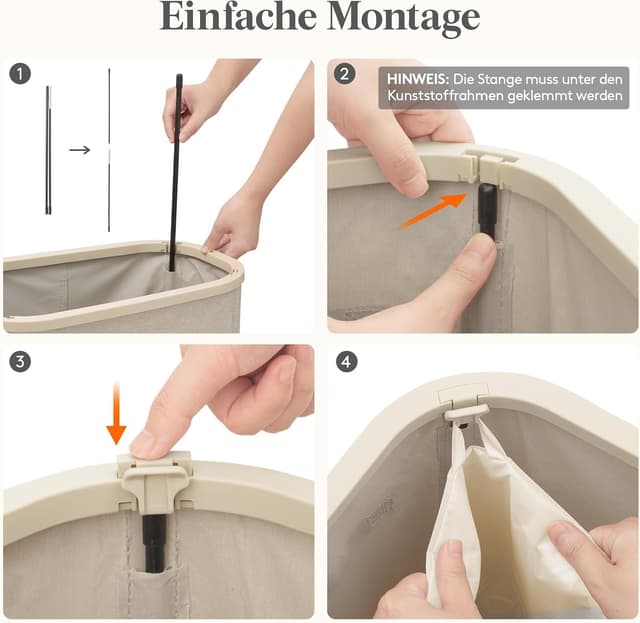 Einfache Montage

1

2

HINWEIS: Die Stange muss unter den Kunststoffrahmen geklemmt werden

3

4