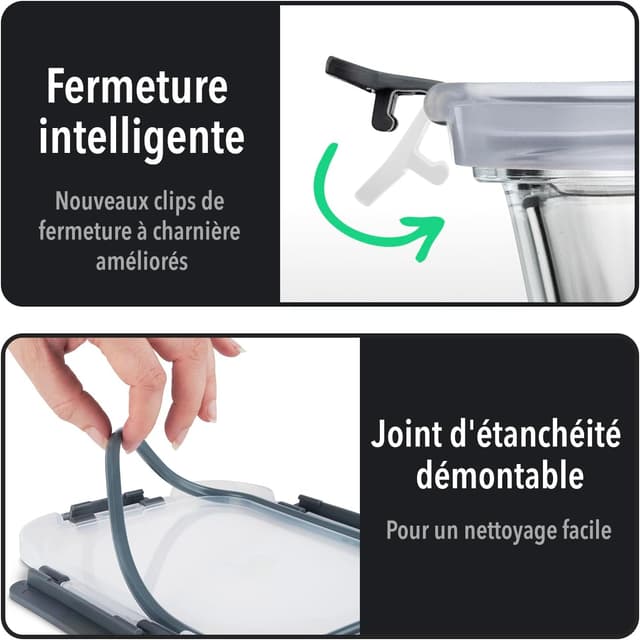 Fermeture intelligente

Nouveaux clips de fermeture à charnière améliorés

Joint d'étanchéité démontable

Pour un nettoyage facile