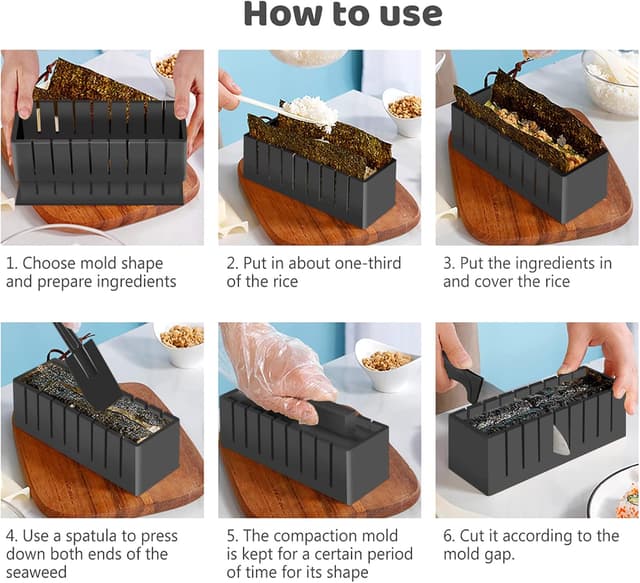 How to use

1. Choose mold shape and prepare ingredients

2. Put in about one-third of the rice

3. Put the ingredients in and cover the rice

4. Use a spatula to press down both ends of the seaweed

5. The compaction mold is kept for a certain period of time for its shape

6. Cut it according to the mold gap.