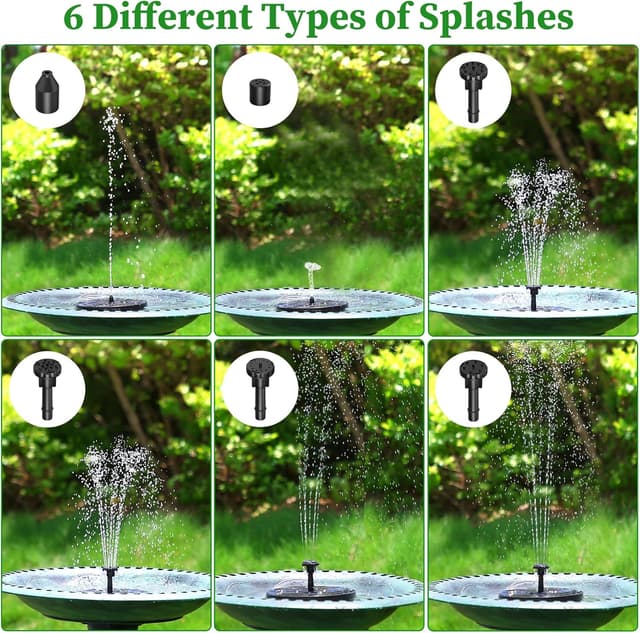 6 Different Types of Splashes