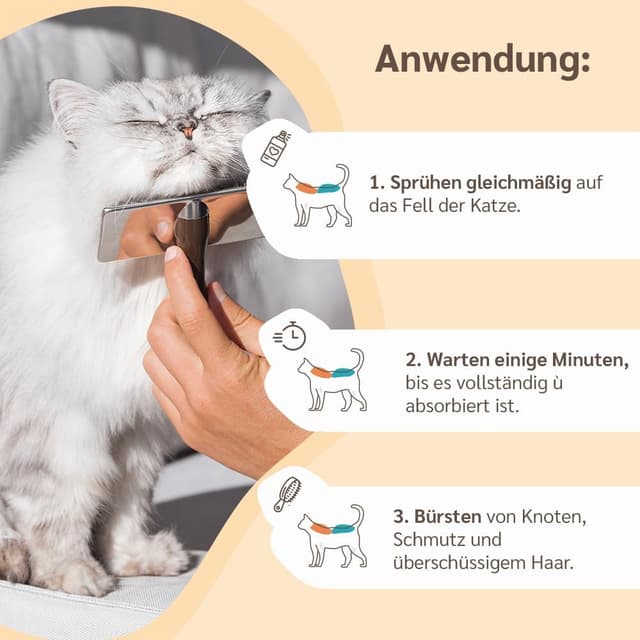 Anwendung:

1. Sprühen gleichmäßig auf das Fell der Katze.

2. Warten einige Minuten, bis es vollständig ù absorbiert ist.

3. Bürsten von Knoten, Schmutz und überschüssigem Haar.