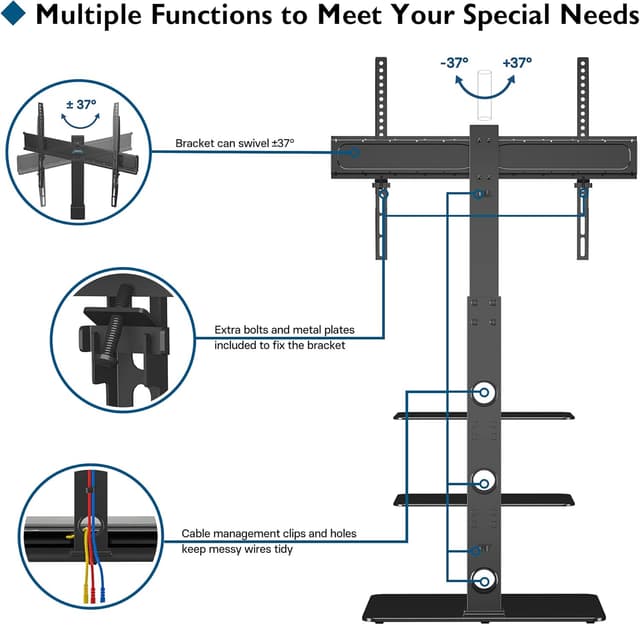 ◆ Multiple Functions to Meet Your Special Needs

± 37°

-37°

+37°

Bracket can swivel ±37°

Extra bolts and metal plates included to fix the bracket

Cable management clips and holes keep messy wires tidy