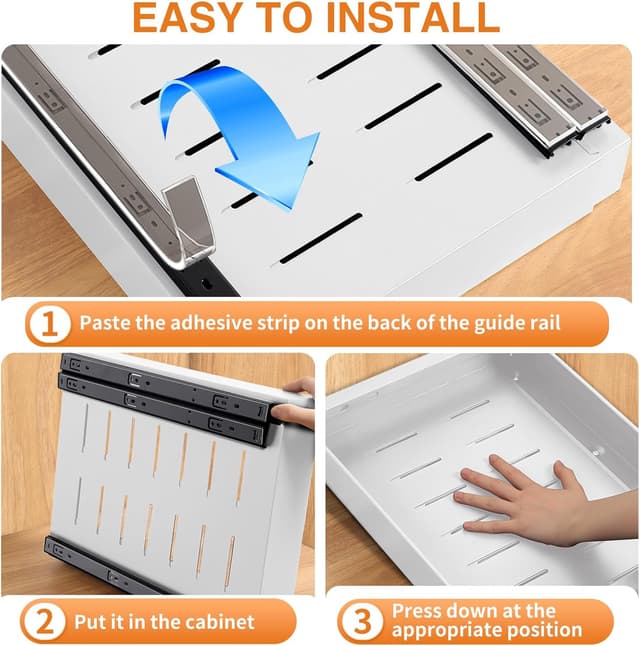 EASY TO INSTALL

1 Paste the adhesive strip on the back of the guide rail

2 Put it in the cabinet

3 Press down at the appropriate position