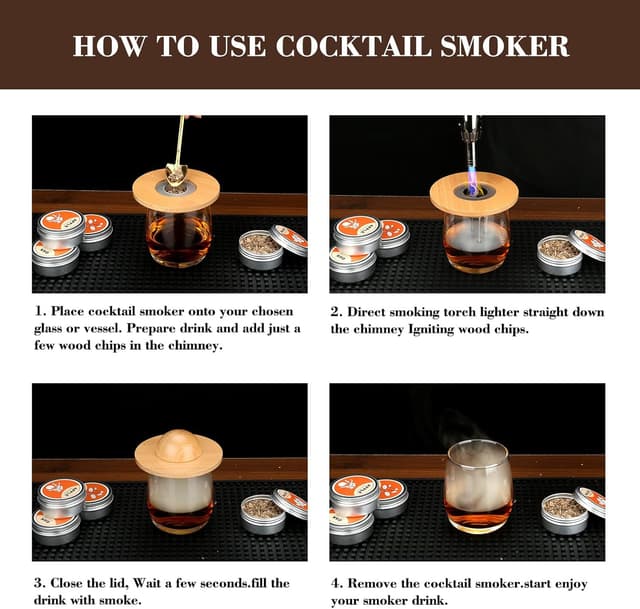 HOW TO USE COCKTAIL SMOKER

1. Place cocktail smoker onto your chosen glass or vessel. Prepare drink and add just a few wood chips in the chimney.

2. Direct smoking torch lighter straight down the chimney Igniting wood chips.

3. Close the lid, Wait a few seconds.fill the drink with smoke.

4. Remove the cocktail smoker.start enjoy your smoker drink.