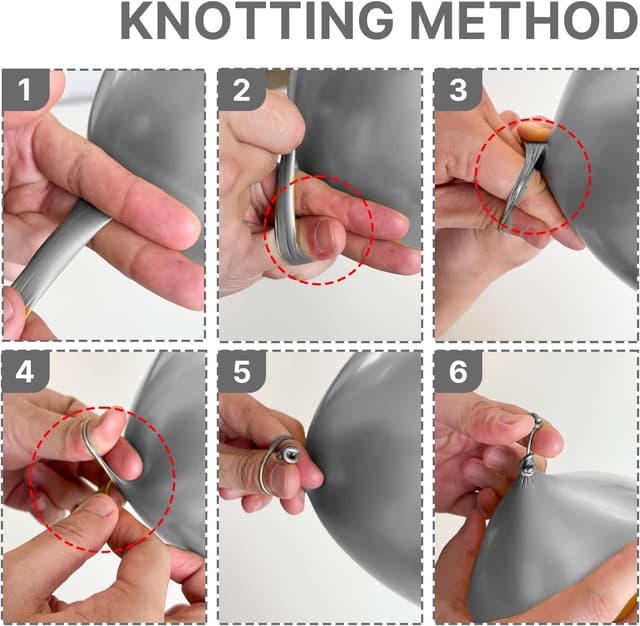 KNOTTING METHOD

1

2

3

4

5

6