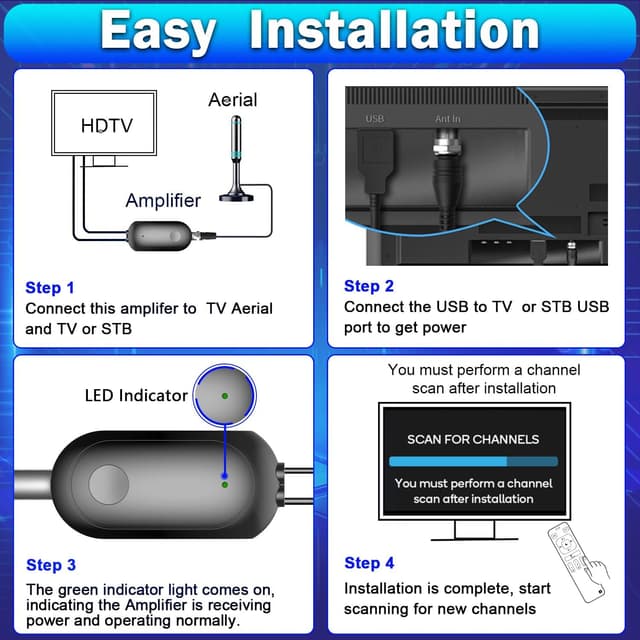 Easy Installation

HDTV

Aerial

Amplifier

Step 1
Connect this amplifer to TV Aerial and TV or STB

USB

Ant In

Step 2
Connect the USB to TV or STB USB port to get power

LED Indicator

Step 3
The green indicator light comes on, indicating the Amplifier is receiving power and operating normally.

You must perform a channel scan after installation

SCAN FOR CHANNELS

You must perform a channel scan after installation

Step 4
Installation is complete, start scanning for new channels