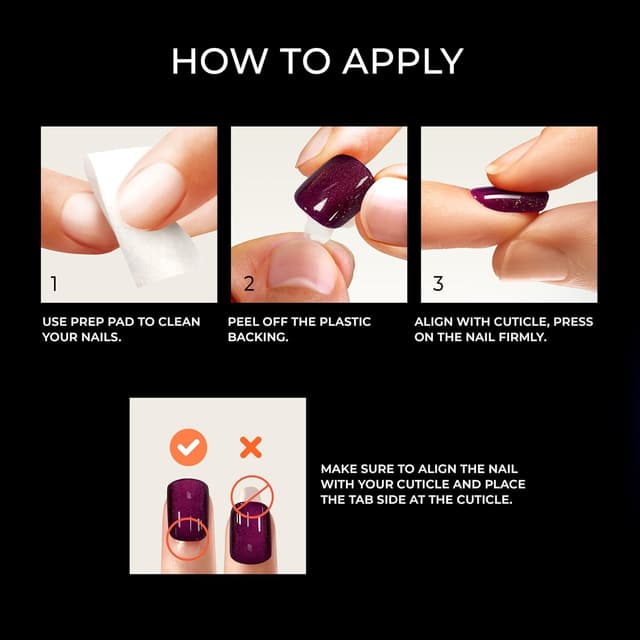 HOW TO APPLY

1

USE PREP PAD TO CLEAN YOUR NAILS.

2

PEEL OFF THE PLASTIC BACKING.

3

ALIGN WITH CUTICLE, PRESS ON THE NAIL FIRMLY.

MAKE SURE TO ALIGN THE NAIL WITH YOUR CUTICLE AND PLACE THE TAB SIDE AT THE CUTICLE.