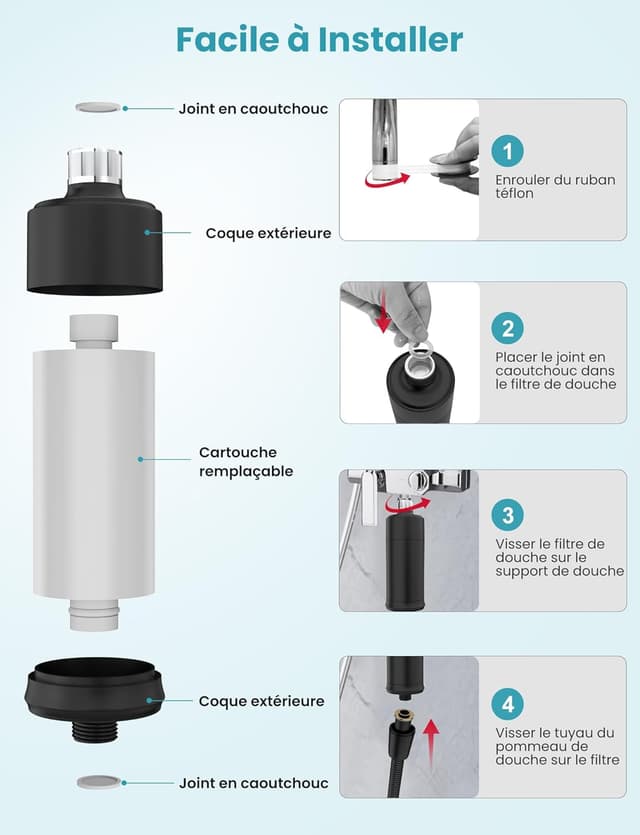 Facile à Installer

Joint en caoutchouc

Coque extérieure

Cartouche remplaçable

Coque extérieure

Joint en caoutchouc

1
Enrouler du ruban téflon

2
Placer le joint en caoutchouc dans le filtre de douche

3
Visser le filtre de douche sur le support de douche

4
Visser le tuyau du pommeau de douche sur le filtre