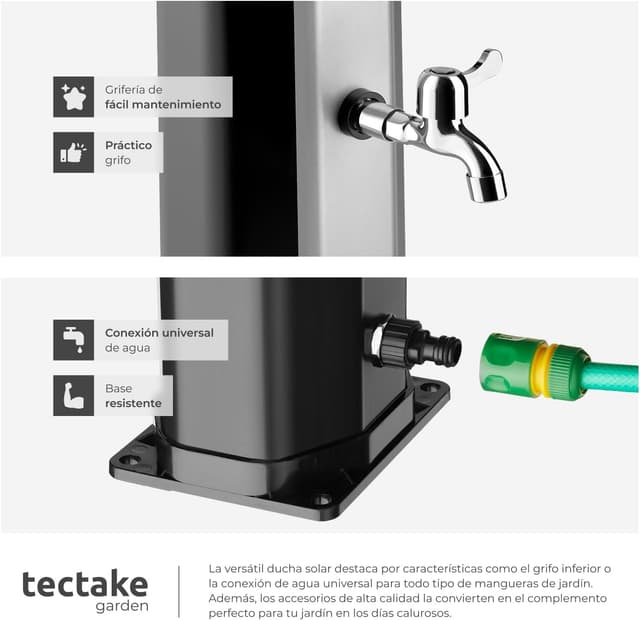 Grifería de
fácil mantenimiento

Práctico
grifo

Conexión universal
de agua

Base
resistente

tectake
garden

La versátil ducha solar destaca por características como el grifo inferior o la conexión de agua universal para todo tipo de mangueras de jardín. Además, los accesorios de alta calidad la convierten en el complemento perfecto para tu jardín en los días calurosos.