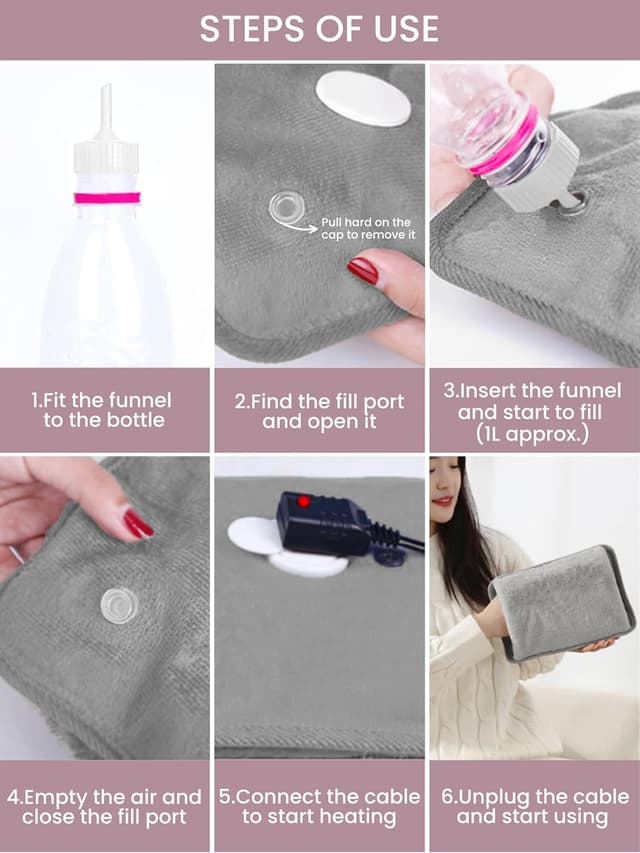 STEPS OF USE

Pull hard on the cap to remove it

1.Fit the funnel to the bottle

2.Find the fill port and open it

3.Insert the funnel and start to fill (1L approx.)

4.Empty the air and close the fill port

5.Connect the cable to start heating

6.Unplug the cable and start using