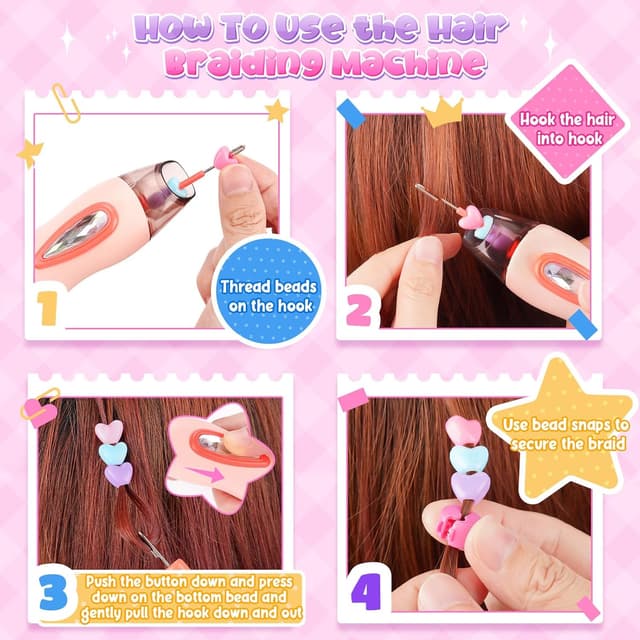 How To Use the Hair Braiding Machine

1

Thread beads on the hook

2

Hook the hair into hook

3

Push the button down and press down on the bottom bead and gently pull the hook down and out

4

Use bead snaps to secure the braid