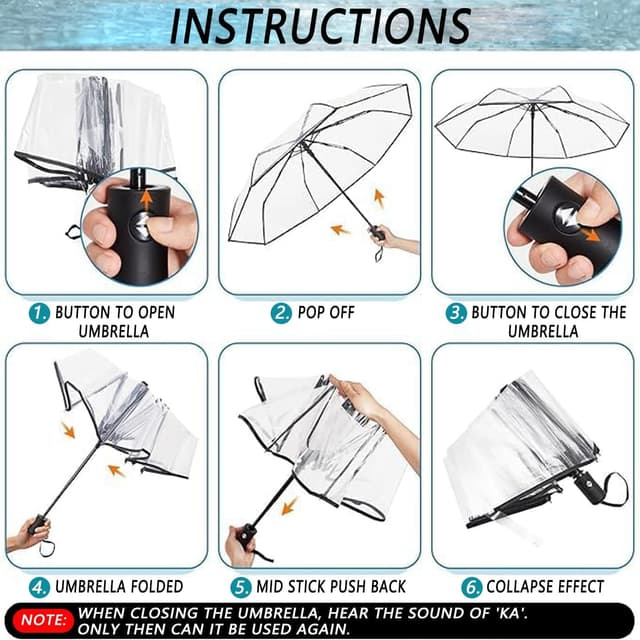 INSTRUCTIONS

1. BUTTON TO OPEN UMBRELLA

2. POP OFF

3. BUTTON TO CLOSE THE UMBRELLA

4. UMBRELLA FOLDED

5. MID STICK PUSH BACK

6. COLLAPSE EFFECT

NOTE: WHEN CLOSING THE UMBRELLA, HEAR THE SOUND OF 'KA'. ONLY THEN CAN IT BE USED AGAIN.