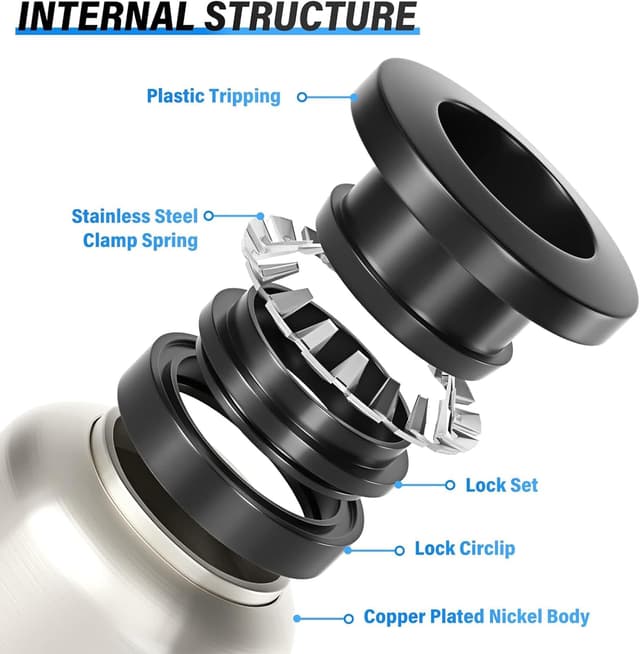 INTERNAL STRUCTURE

Plastic Tripping

Stainless Steel Clamp Spring

Lock Set

Lock Circlip

Copper Plated Nickel Body