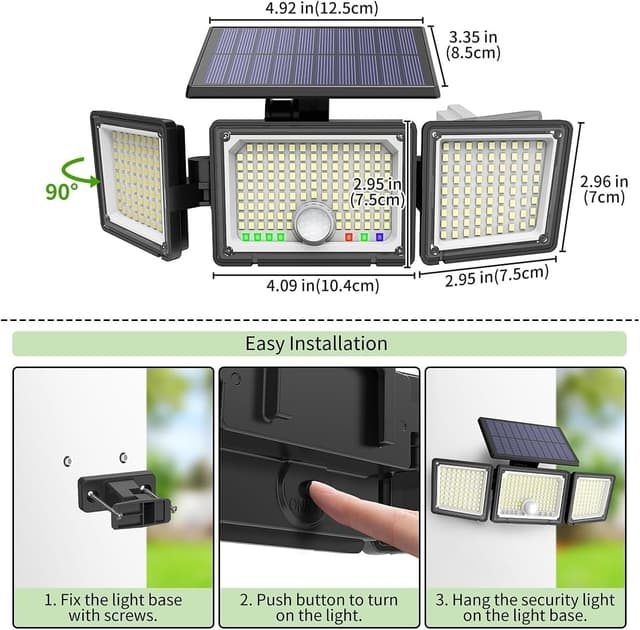 4.92 in(12.5cm)

3.35 in (8.5cm)

90°

2.95 in (7.5cm)

2.96 in (7cm)

4.09 in(10.4cm)

2.95 in(7.5cm)

Easy Installation

1. Fix the light base with screws.

2. Push button to turn on the light.

3. Hang the security light on the light base.