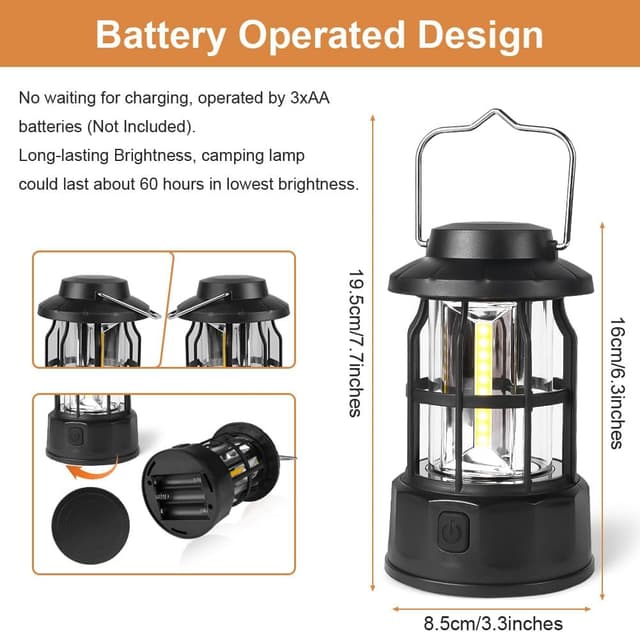 Battery Operated Design

No waiting for charging, operated by 3xAA batteries (Not Included).
Long-lasting Brightness, camping lamp could last about 60 hours in lowest brightness.

19.5cm/7.7inches

16cm/6.3inches

8.5cm/3.3inches