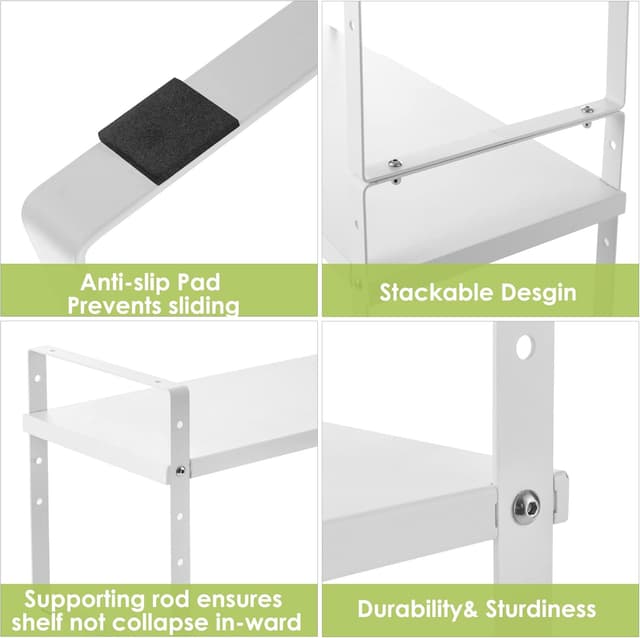 Anti-slip Pad
Prevents sliding

Stackable Desgin

Supporting rod ensures
shelf not collapse in-ward

Durability& Sturdiness