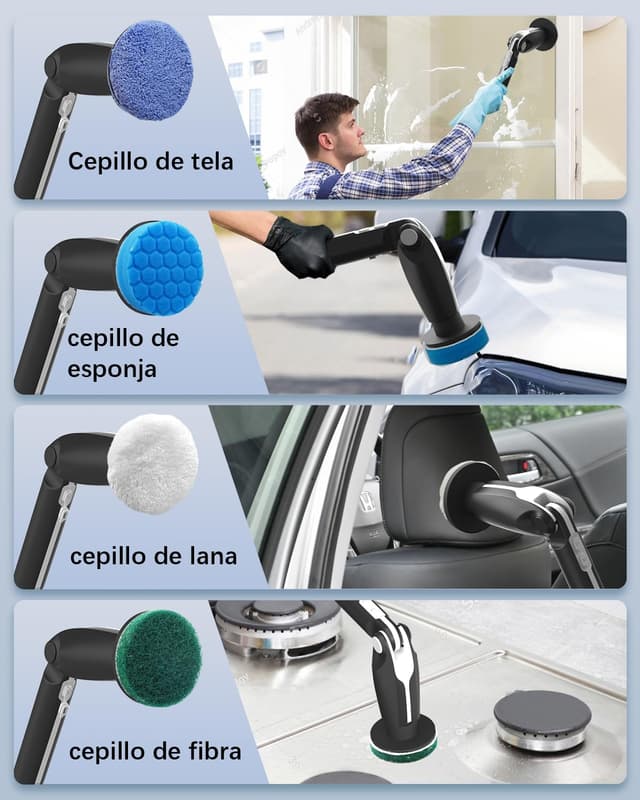 Cepillo de tela

cepillo de esponja

cepillo de lana

cepillo de fibra