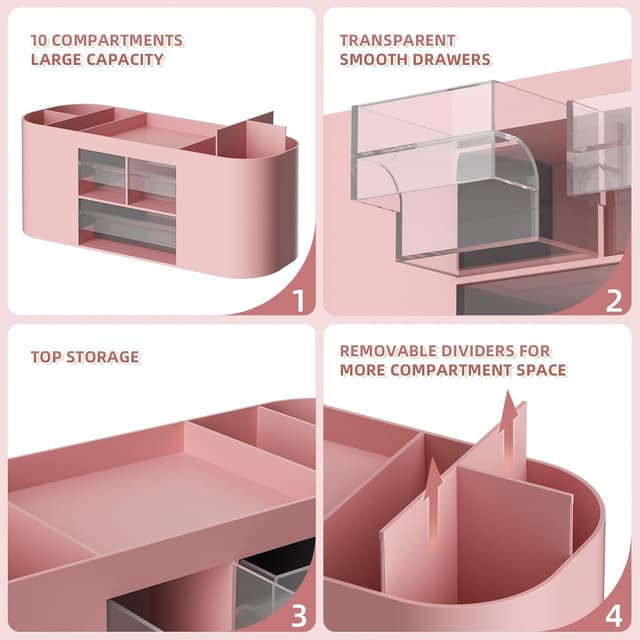 10 COMPARTMENTS
LARGE CAPACITY

1

TRANSPARENT
SMOOTH DRAWERS

2

TOP STORAGE

3

REMOVABLE DIVIDERS FOR
MORE COMPARTMENT SPACE

4