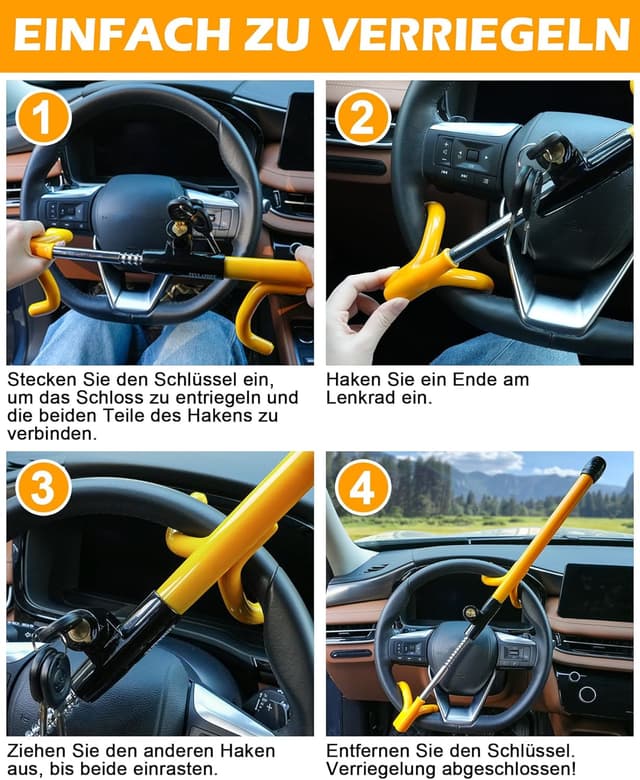 EINFACH ZU VERRIEGELN

1

Stecken Sie den Schlüssel ein, um das Schloss zu entriegeln und die beiden Teile des Hakens zu verbinden.

2

Haken Sie ein Ende am Lenkrad ein.

3

Ziehen Sie den anderen Haken aus, bis beide einrasten.

4

Entfernen Sie den Schlüssel. Verriegelung abgeschlossen!