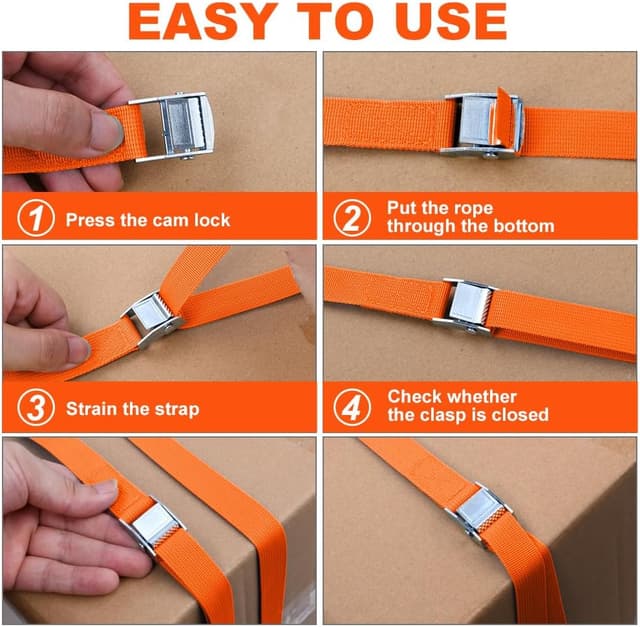 EASY TO USE

1 Press the cam lock

2 Put the rope through the bottom

3 Strain the strap

4 Check whether the clasp is closed