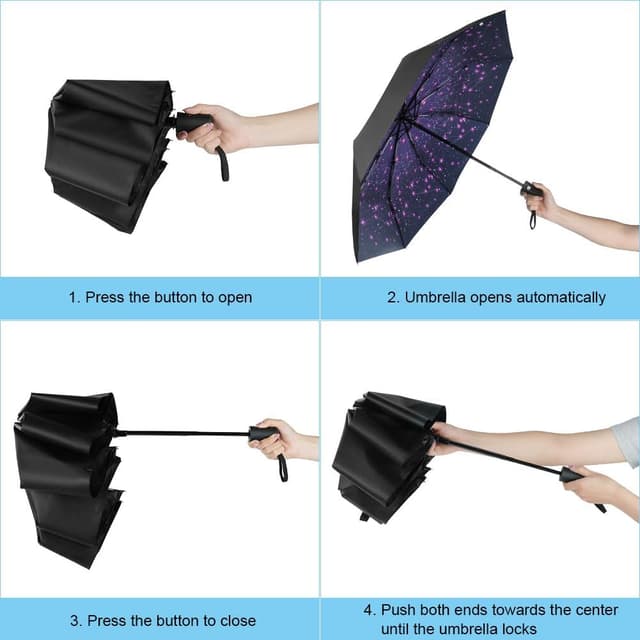 1. Press the button to open

2. Umbrella opens automatically

3. Press the button to close

4. Push both ends towards the center until the umbrella locks