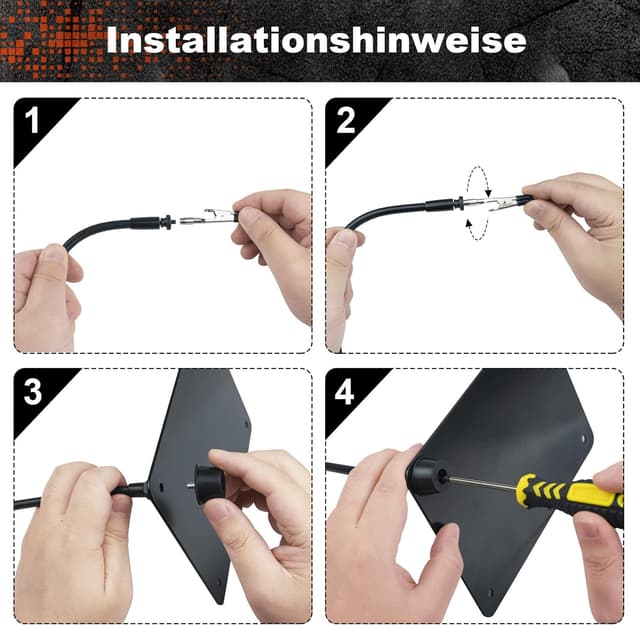 Installationshinweise

1

2

3

4