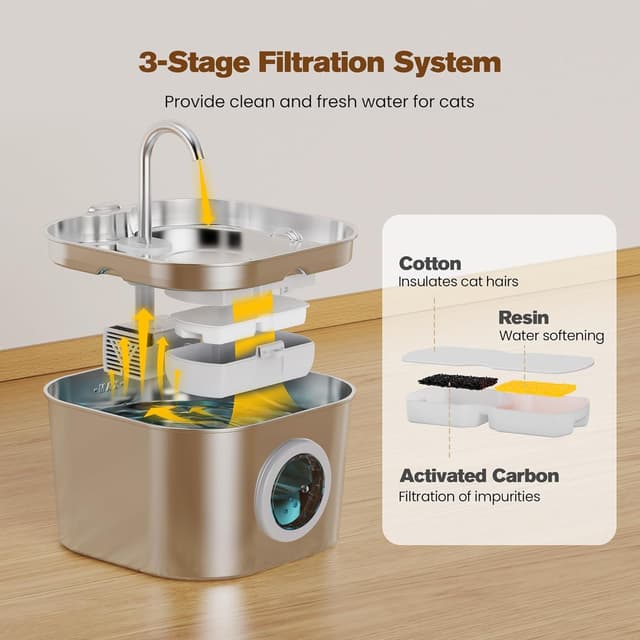 3-Stage Filtration System

Provide clean and fresh water for cats

Cotton
Insulates cat hairs

Resin
Water softening

Activated Carbon
Filtration of impurities