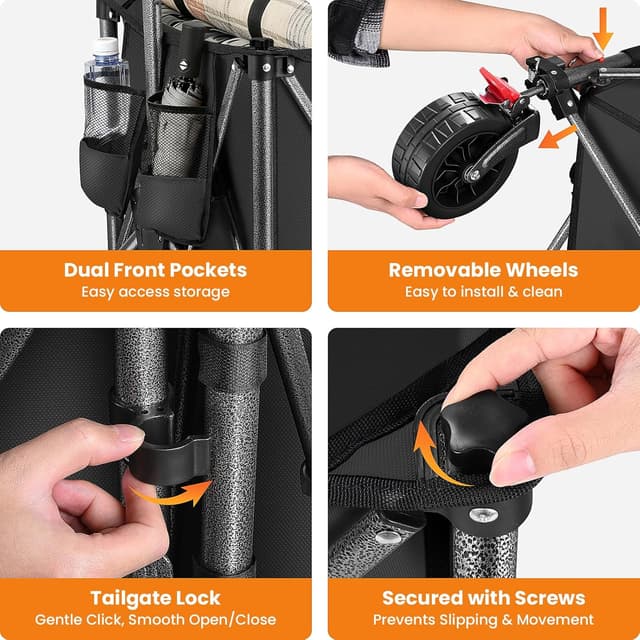 Dual Front Pockets
Easy access storage

Removable Wheels
Easy to install & clean

Tailgate Lock
Gentle Click, Smooth Open/Close

Secured with Screws
Prevents Slipping & Movement