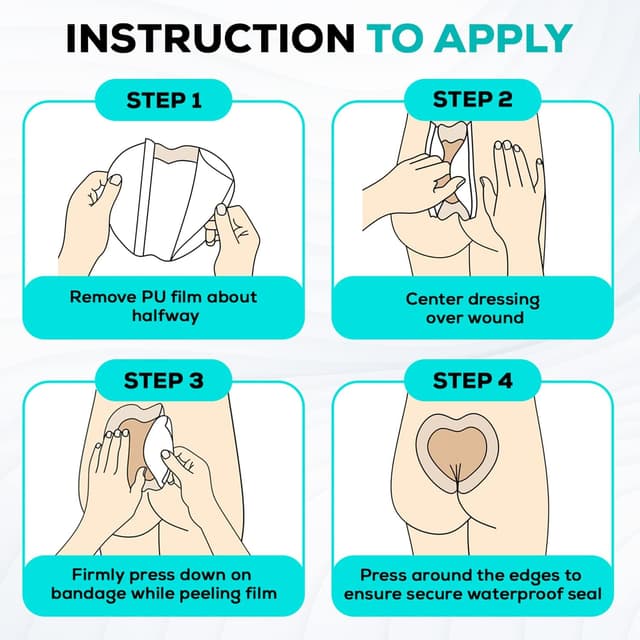 INSTRUCTION TO APPLY

STEP 1

Remove PU film about halfway

STEP 2

Center dressing over wound

STEP 3

Firmly press down on bandage while peeling film

STEP 4

Press around the edges to ensure secure waterproof seal