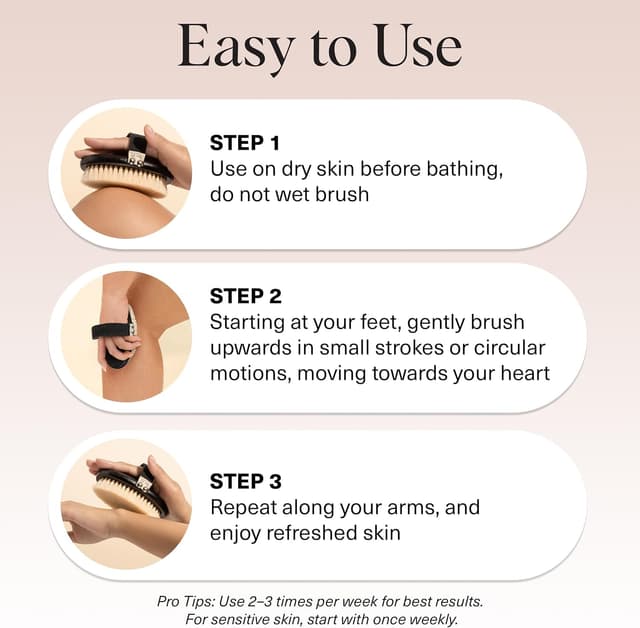 Easy to Use

STEP 1
Use on dry skin before bathing, do not wet brush

STEP 2
Starting at your feet, gently brush upwards in small strokes or circular motions, moving towards your heart

STEP 3
Repeat along your arms, and enjoy refreshed skin

Pro Tips: Use 2–3 times per week for best results.
For sensitive skin, start with once weekly.