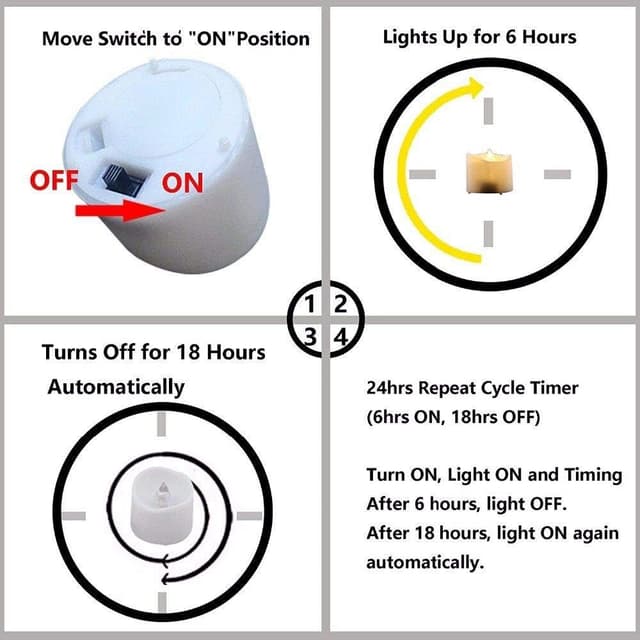 Move Switch to "ON"Position

OFF ON

Lights Up for 6 Hours

1 2
3 4

Turns Off for 18 Hours
Automatically

24hrs Repeat Cycle Timer
(6hrs ON, 18hrs OFF)

Turn ON, Light ON and Timing
After 6 hours, light OFF.
After 18 hours, light ON again automatically.