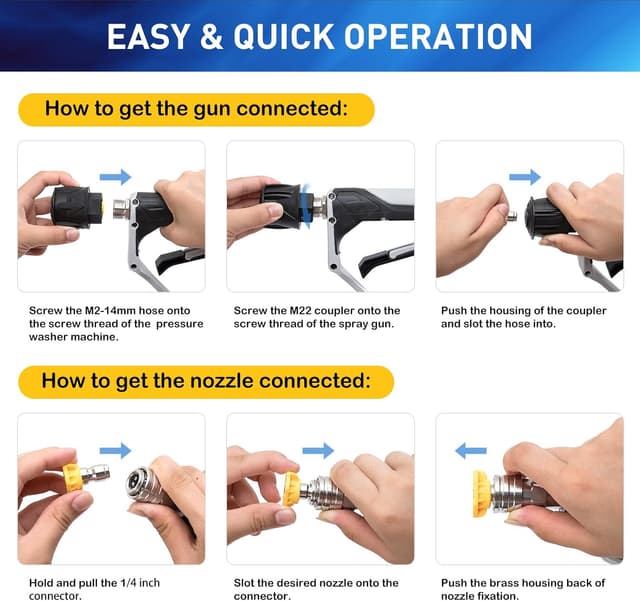 EASY & QUICK OPERATION

How to get the gun connected:

Screw the M2-14mm hose onto the screw thread of the pressure washer machine.

Screw the M22 coupler onto the screw thread of the spray gun.

Push the housing of the coupler and slot the hose into.

How to get the nozzle connected:

Hold and pull the 1/4 inch connector.

Slot the desired nozzle onto the connector.

Push the brass housing back of nozzle fixation.