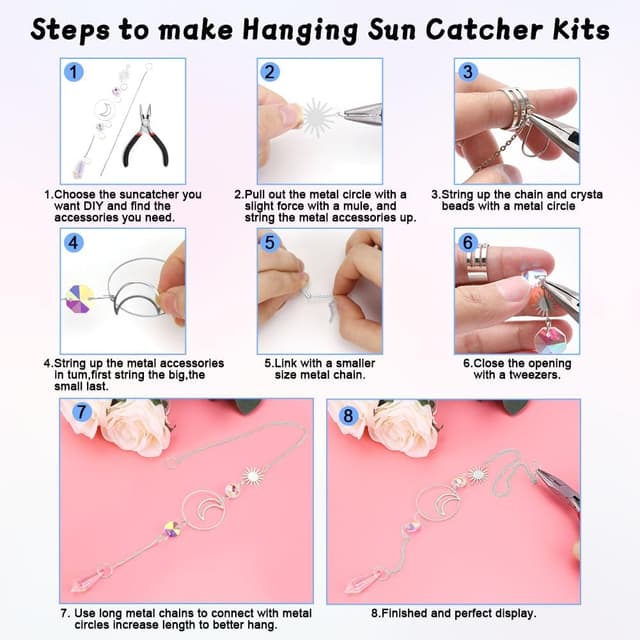 Steps to make Hanging Sun Catcher Kits

1

1.Choose the suncatcher you want DIY and find the accessories you need.

2

2.Pull out the metal circle with a slight force with a mule, and string the metal accessories up.

3

3.String up the chain and crysta beads with a metal circle

4

4.String up the metal accessories in tum,first string the big,the small last.

5

5.Link with a smaller size metal chain.

6

6.Close the opening with a tweezers.

7

7. Use long metal chains to connect with metal circles increase length to better hang.

8

8.Finished and perfect display.